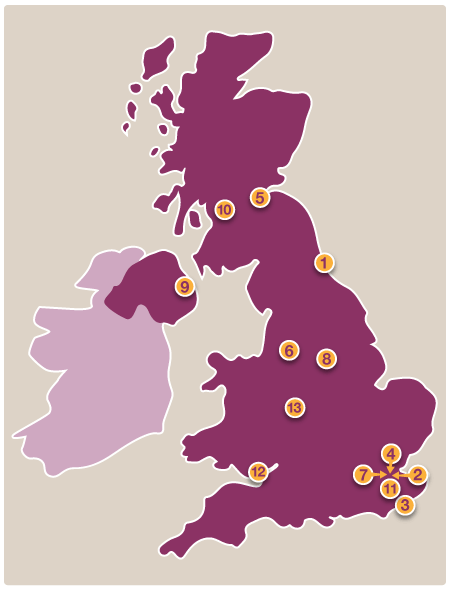 5
10
1
9
6
8
13
4
7
2
12
11
3